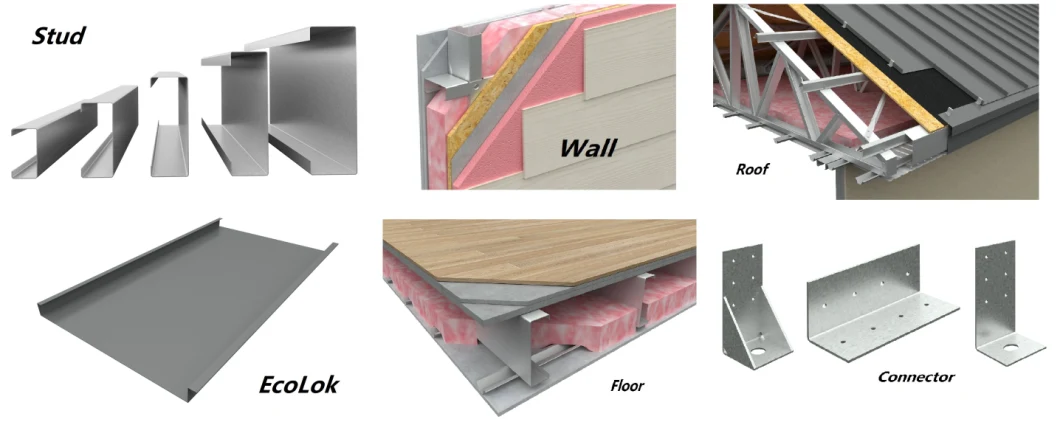 Stud

Wall

Roof

EcoLok

Floor

Connector