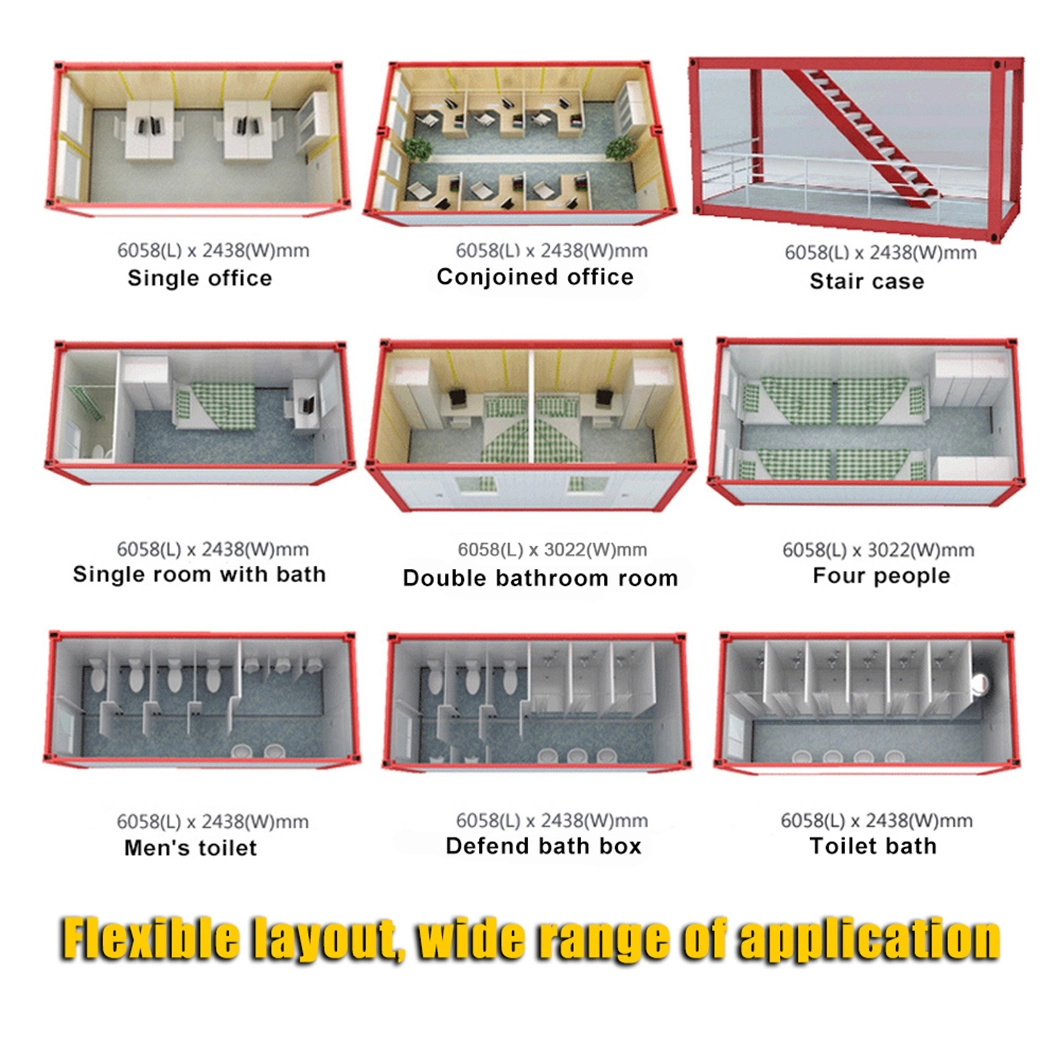 6058(L) x 2438(W)mm
Single office

6058(L) x 2438(W)mm
Conjoined office

6058(L) x 2438(W)mm
Stair case

6058(L) x 2438(W)mm
Single room with bath

6058(L) x 3022(W)mm
Double bathroom room

6058(L) x 3022(W)mm
Four people

6058(L) x 2438(W)mm
Men's toilet

6058(L) x 2438(W)mm
Defend bath box

6058(L) x 2438(W)mm
Toilet bath

Flexible layout, wide range of application